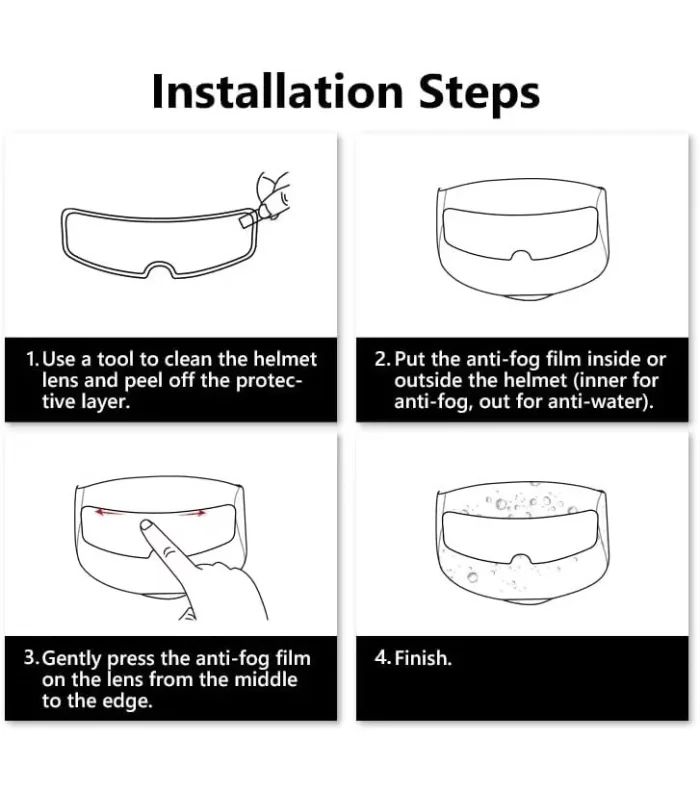 Installation Steps

1. Use a tool to clean the helmet lens and peel off the protective layer.

2. Put the anti-fog film inside or outside the helmet (inner for anti-fog, out for anti-water).

3. Gently press the anti-fog film on the lens from the middle to the edge.

4. Finish.