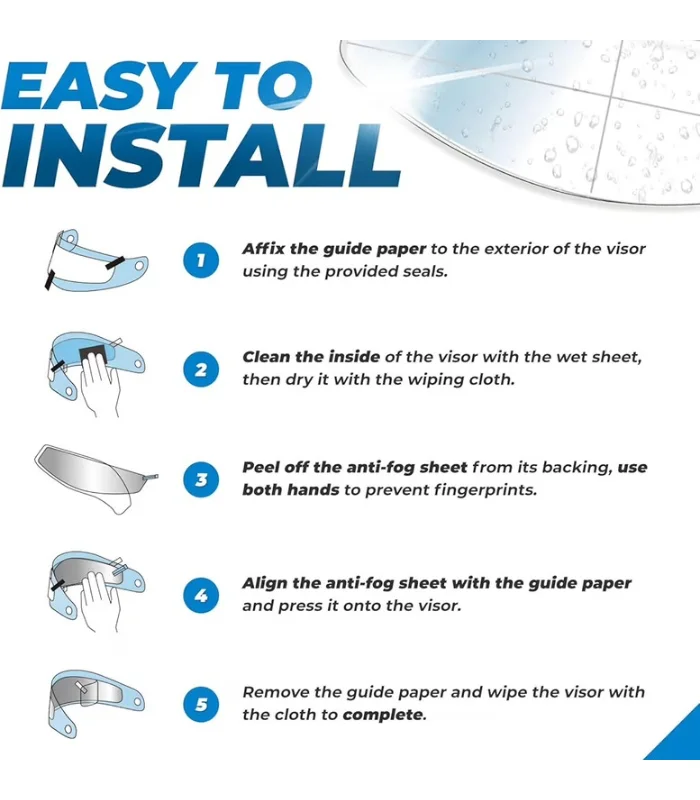 EASY TO INSTALL

1 Affix the guide paper to the exterior of the visor using the provided seals.

2 Clean the inside of the visor with the wet sheet, then dry it with the wiping cloth.

3 Peel off the anti-fog sheet from its backing, use both hands to prevent fingerprints.

4 Align the anti-fog sheet with the guide paper and press it onto the visor.

5 Remove the guide paper and wipe the visor with the cloth to complete.