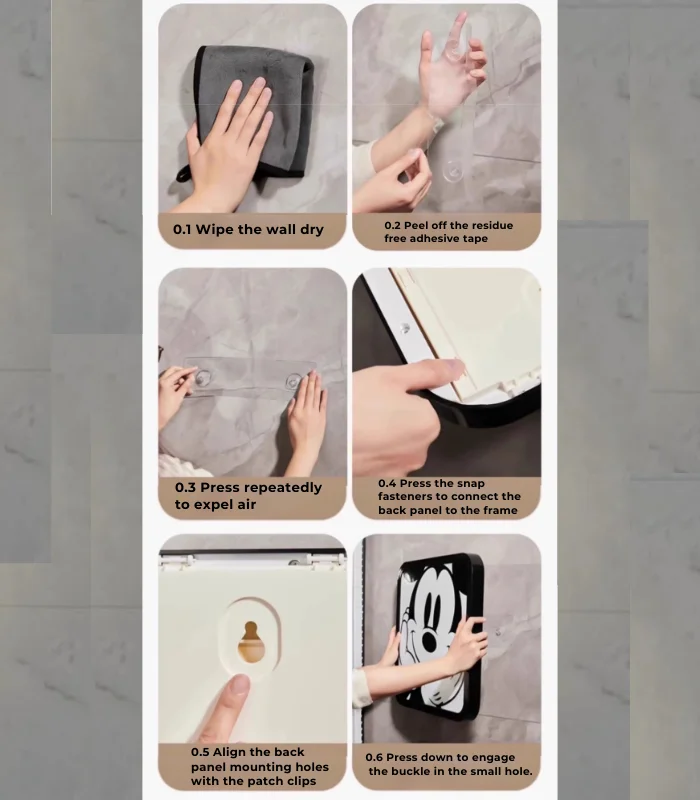 0.1 Wipe the wall dry

0.2 Peel off the residue free adhesive tape

0.3 Press repeatedly to expel air

0.4 Press the snap fasteners to connect the back panel to the frame

0.5 Align the back panel mounting holes with the patch clips

0.6 Press down to engage the buckle in the small hole.