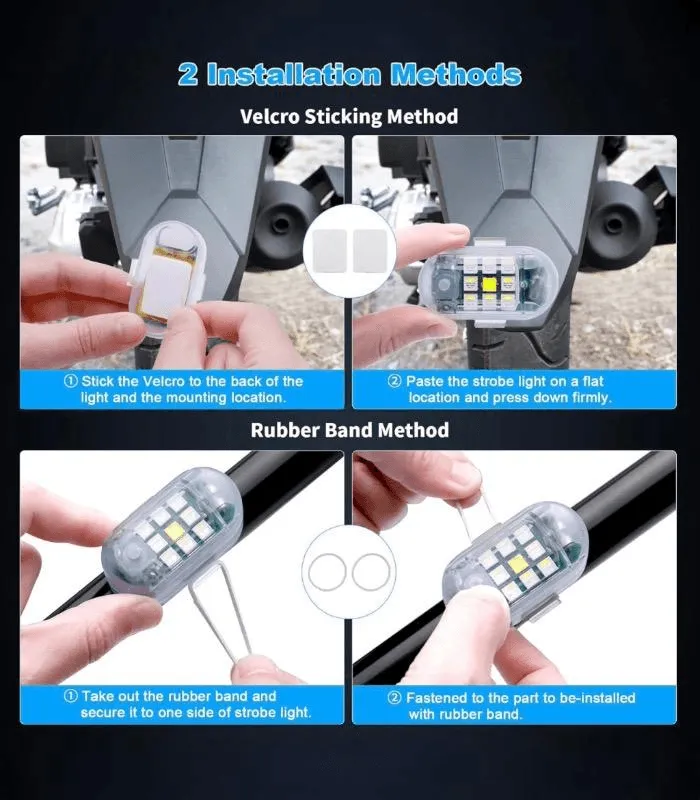 2 Installation Methods

Velcro Sticking Method

① Stick the Velcro to the back of the light and the mounting location.

② Paste the strobe light on a flat location and press down firmly.

Rubber Band Method

① Take out the rubber band and secure it to one side of strobe light.

② Fastened to the part to be-installed with rubber band.