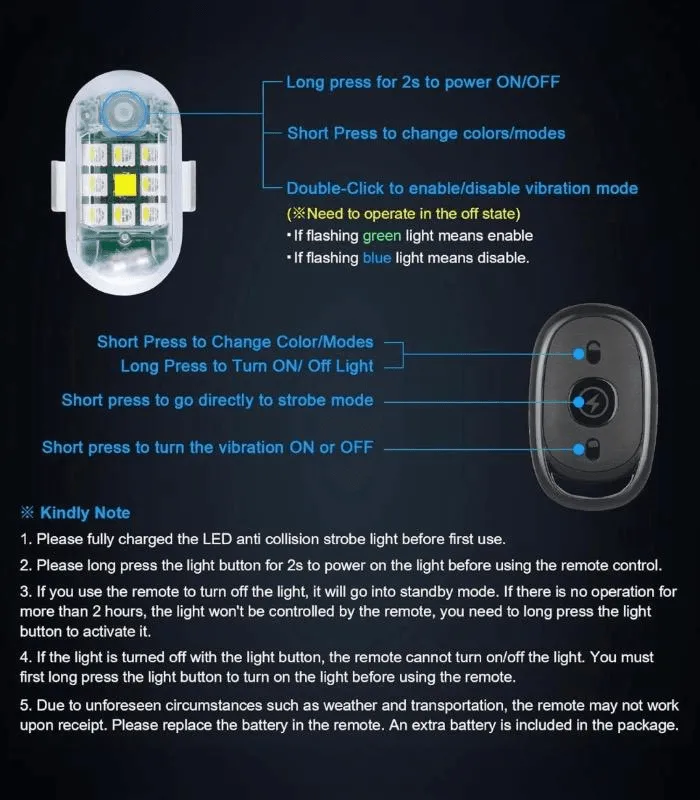 Long press for 2s to power ON/OFF

Short Press to change colors/modes

Double-Click to enable/disable vibration mode

(※Need to operate in the off state)

•If flashing green light means enable

•If flashing blue light means disable.

Short Press to Change Color/Modes
Long Press to Turn ON/ Off Light

Short press to go directly to strobe mode

Short press to turn the vibration ON or OFF

※ Kindly Note

1. Please fully charged the LED anti collision strobe light before first use.

2. Please long press the light button for 2s to power on the light before using the remote control.

3. If you use the remote to turn off the light, it will go into standby mode. If there is no operation for more than 2 hours, the light won't be controlled by the remote, you need to long press the light button to activate it.

4. If the light is turned off with the light button, the remote cannot turn on/off the light. You must first long press the light button to turn on the light before using the remote.

5. Due to unforeseen circumstances such as weather and transportation, the remote may not work upon receipt. Please replace the battery in the remote. An extra battery is included in the package.