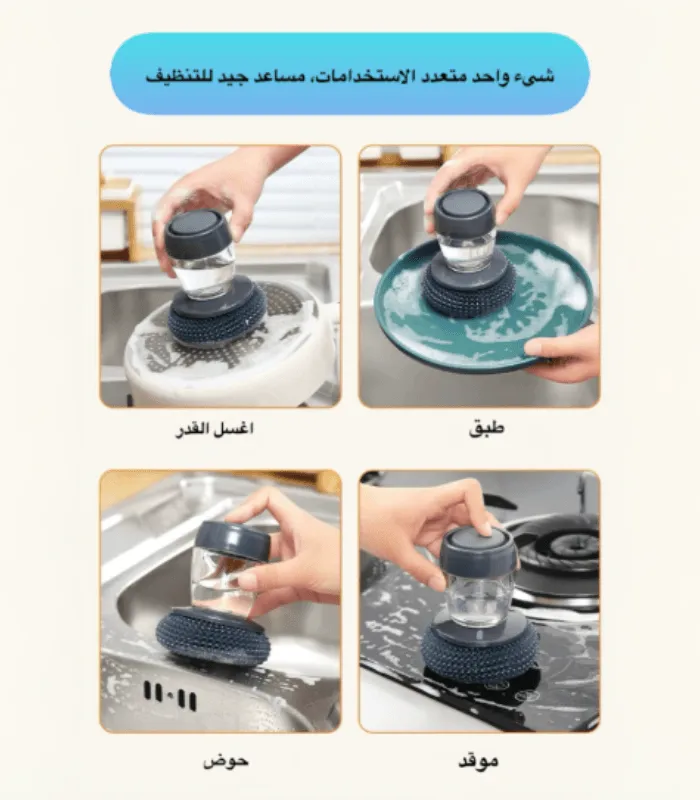 شيء واحد متعدد الاستخدامات، مساعد جيد للتنظيف

طبق

اغسل القدر

موقد

حوض