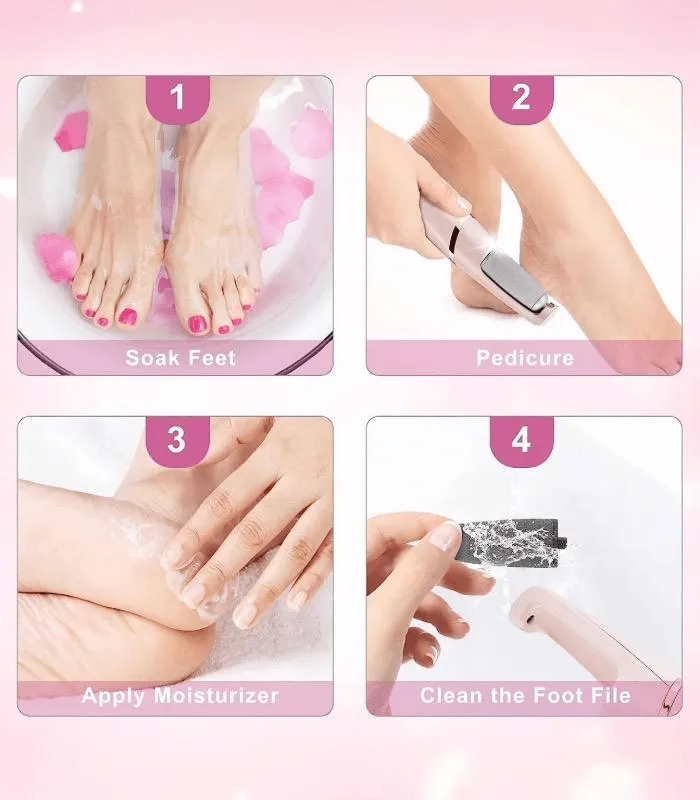 1
Soak Feet

2
Pedicure

3
Apply Moisturizer

4
Clean the Foot File